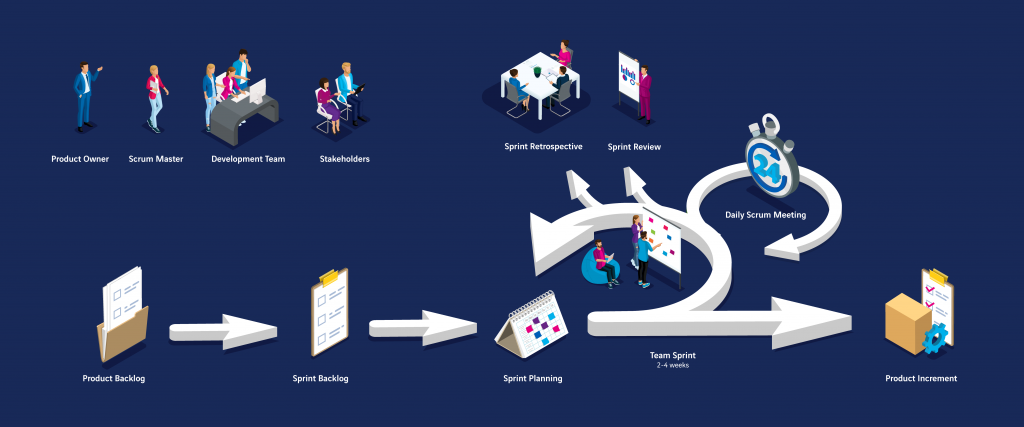 Product Owner
Scrum Master
Development Team
Stakeholders

Sprint Retrospective
Sprint Review

24

Daily Scrum Meeting

Product Backlog
Sprint Backlog
Sprint Planning
Team Sprint
2-4 weeks
Product Increment